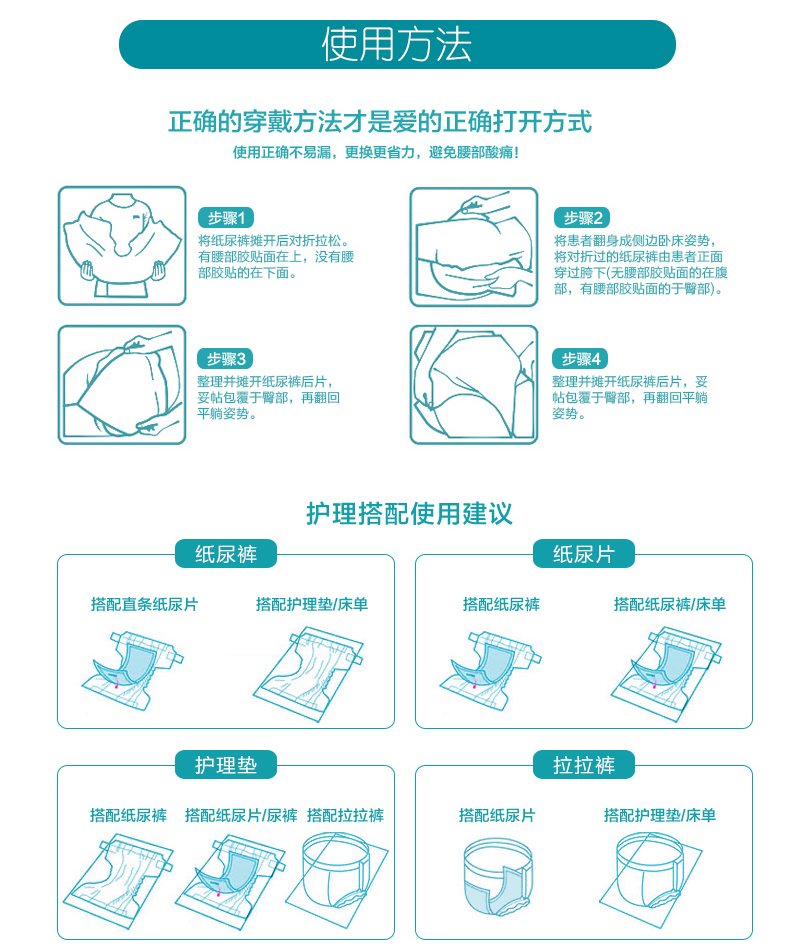 使用方法

正确的穿戴方法才是爱的正确打开方式

使用正确不易漏，更换更省力，避免腰部酸痛！

步骤1
将纸尿裤摊开后对折拉松。有腰部胶贴面在上，没有腰部胶贴的在下面。

步骤2
将患者翻身成侧边卧床姿势，将对折过的纸尿裤由患者正面穿过胯下(无腰部胶贴面的在腹部，有腰部胶贴面的于臀部)。

步骤3
整理并摊开纸尿裤后片，妥帖包覆于臀部，再翻回平躺姿势。

步骤4
整理并摊开纸尿裤后片，妥帖包覆于臀部，再翻回平躺姿势。

护理搭配使用建议

纸尿裤
搭配直条纸尿片
搭配护理垫/床单

纸尿片
搭配纸尿裤
搭配纸尿裤/床单

护理垫
搭配纸尿裤
搭配纸尿片/尿裤
搭配拉拉裤

拉拉裤
搭配纸尿片
搭配护理垫/床单