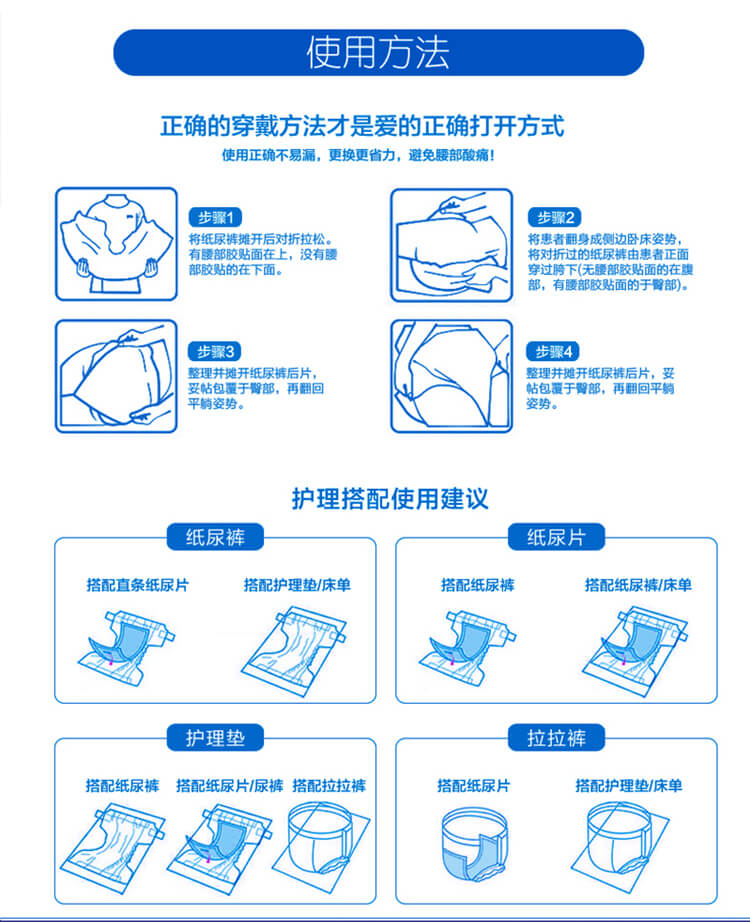 使用方法

正确的穿戴方法才是爱的正确打开方式

使用正确不易漏，更换更省力，避免腰部酸痛！

步骤1
将纸尿裤摊开后对折拉松。有腰部胶贴面在上，没有腰部胶贴的在下面。

步骤2
将患者翻身成侧边卧床姿势，将对折过的纸尿裤由患者正面穿过胯下(无腰部胶贴面的在腹部，有腰部胶贴面的于臀部)。

步骤3
整理并摊开纸尿裤后片，妥帖包覆于臀部，再翻回平躺姿势。

步骤4
整理并摊开纸尿裤后片，妥帖包覆于臀部，再翻回平躺姿势。

护理搭配使用建议

纸尿裤
搭配直条纸尿片
搭配护理垫/床单

纸尿片
搭配纸尿裤
搭配纸尿裤/床单

护理垫
搭配纸尿裤
搭配纸尿片/尿裤
搭配拉拉裤

拉拉裤
搭配纸尿片
搭配护理垫/床单